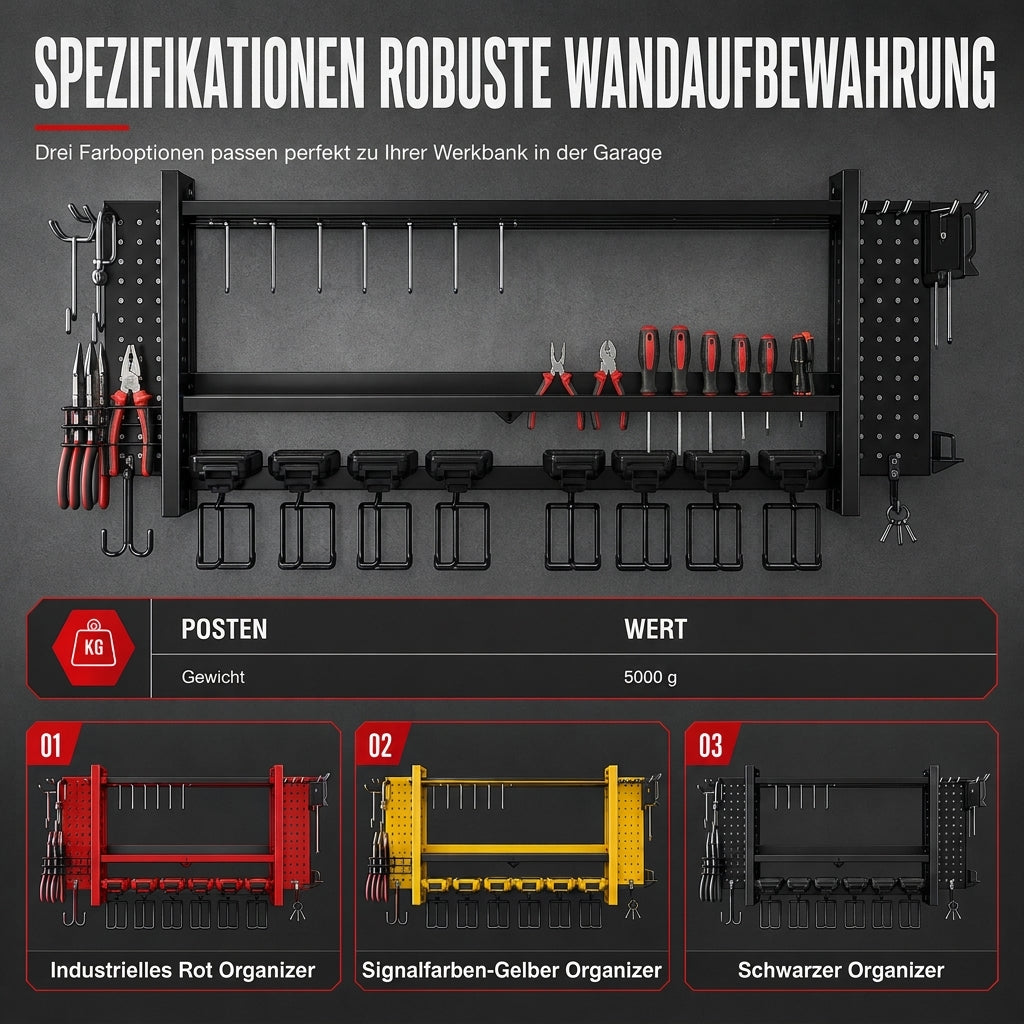 SPEZIFIKATIONEN ROBUSTE WANDAUFBEWAHRUNG

Drei Farboptionen passen perfekt zu Ihrer Werkbank in der Garage

KG

| POSTEN | WERT |
|---|---|
| Gewicht | 5000 g |

01

Industrielles Rot Organizer

02

Signalfarben-Gelber Organizer

03

Schwarzer Organizer